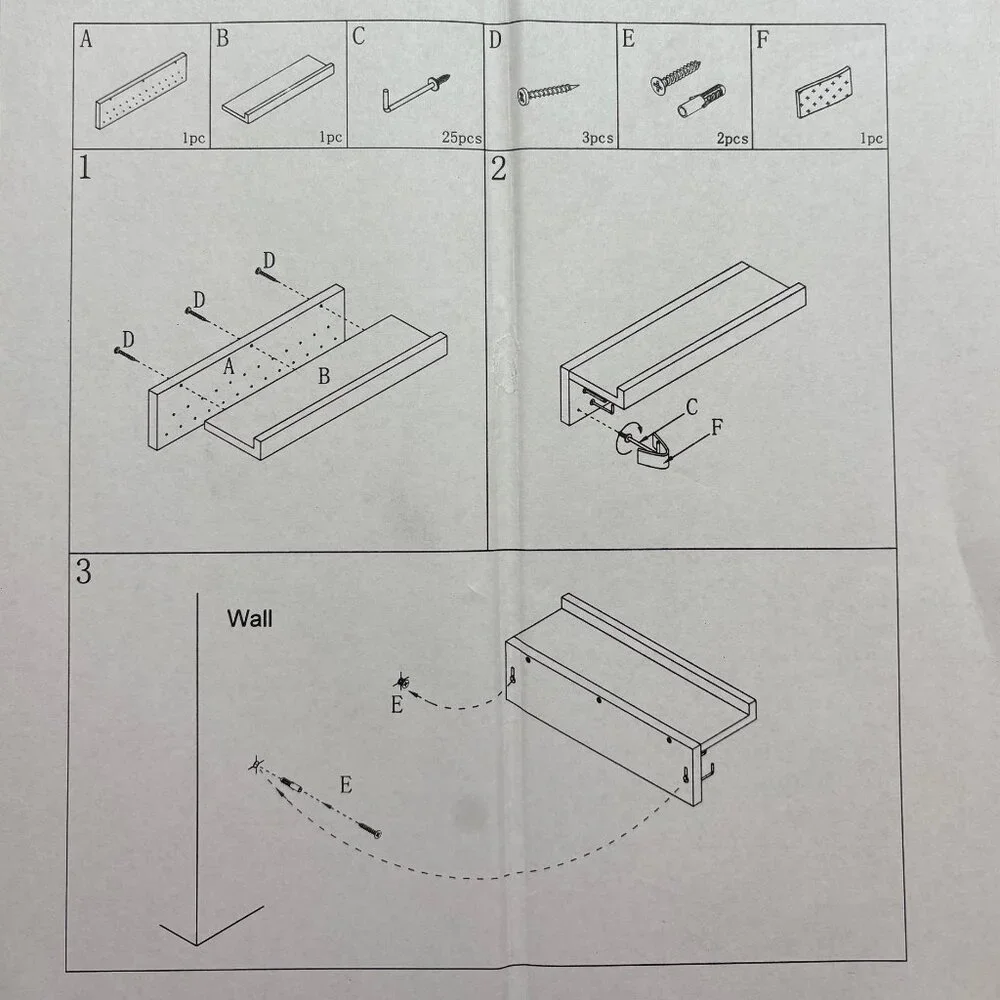 A
1pc

B
1pc

C
25pcs

D
3pcs

E
2pcs

F
1pc

1

D
D
D
A
B

2

C
F

3

Wall

E
E